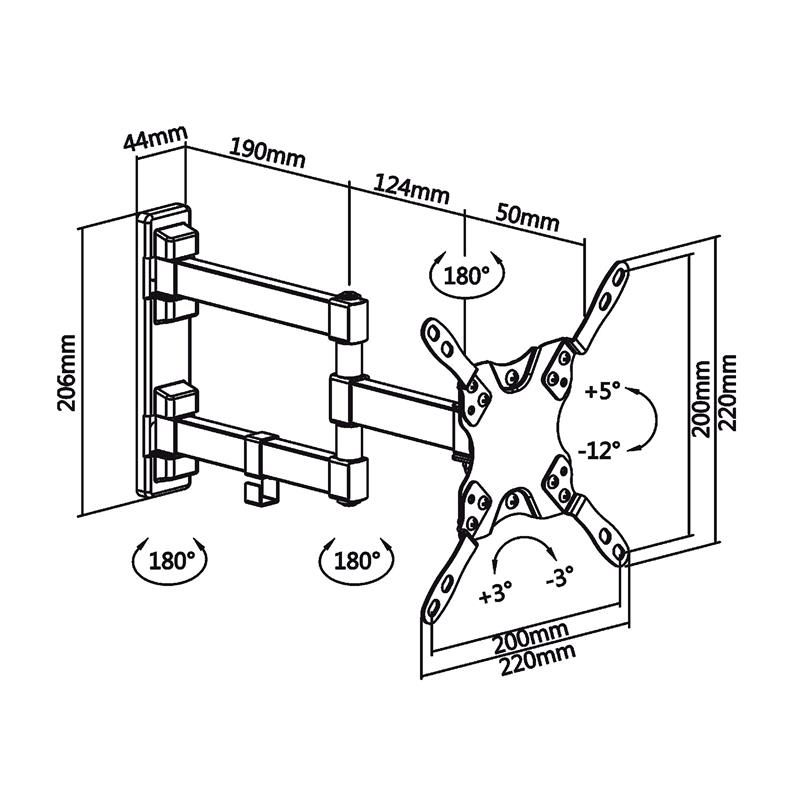 44mm
190mm
124mm
50mm
180°
206mm
+5°
-12°
200mm
220mm
180°
180°
+3°
-3°
200mm
220mm