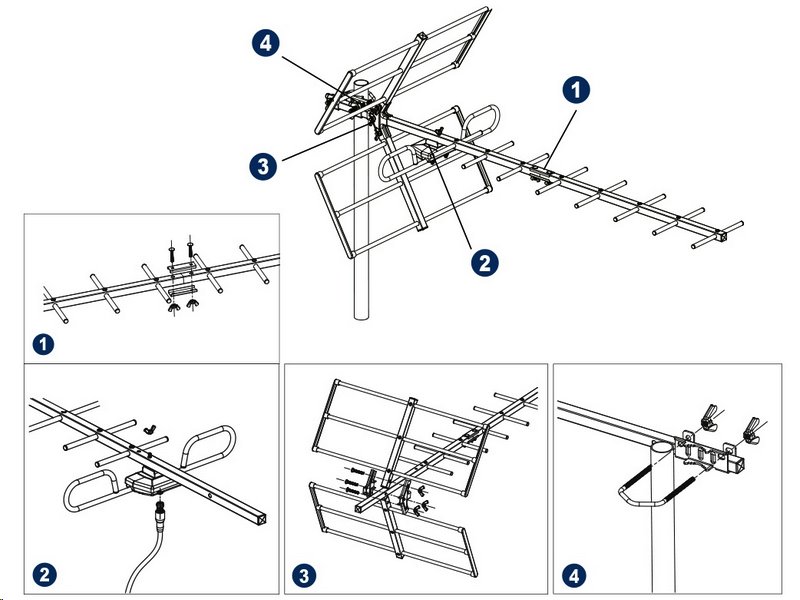 4
1
3
2
1
2
3
4